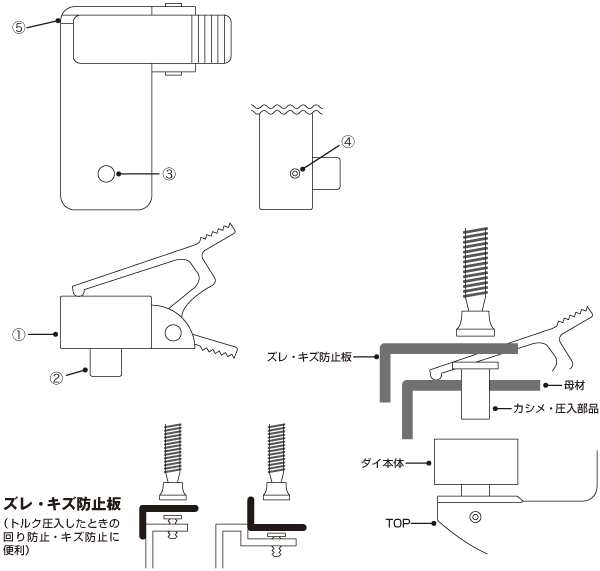 ⑤
③
④
①
②
ズレ・キズ防止板
母材
カシメ・圧入部品
ダイ本体
TOP
ズレ・キズ防止板
(トルク圧入したときの回り防止・キズ防止に便利)